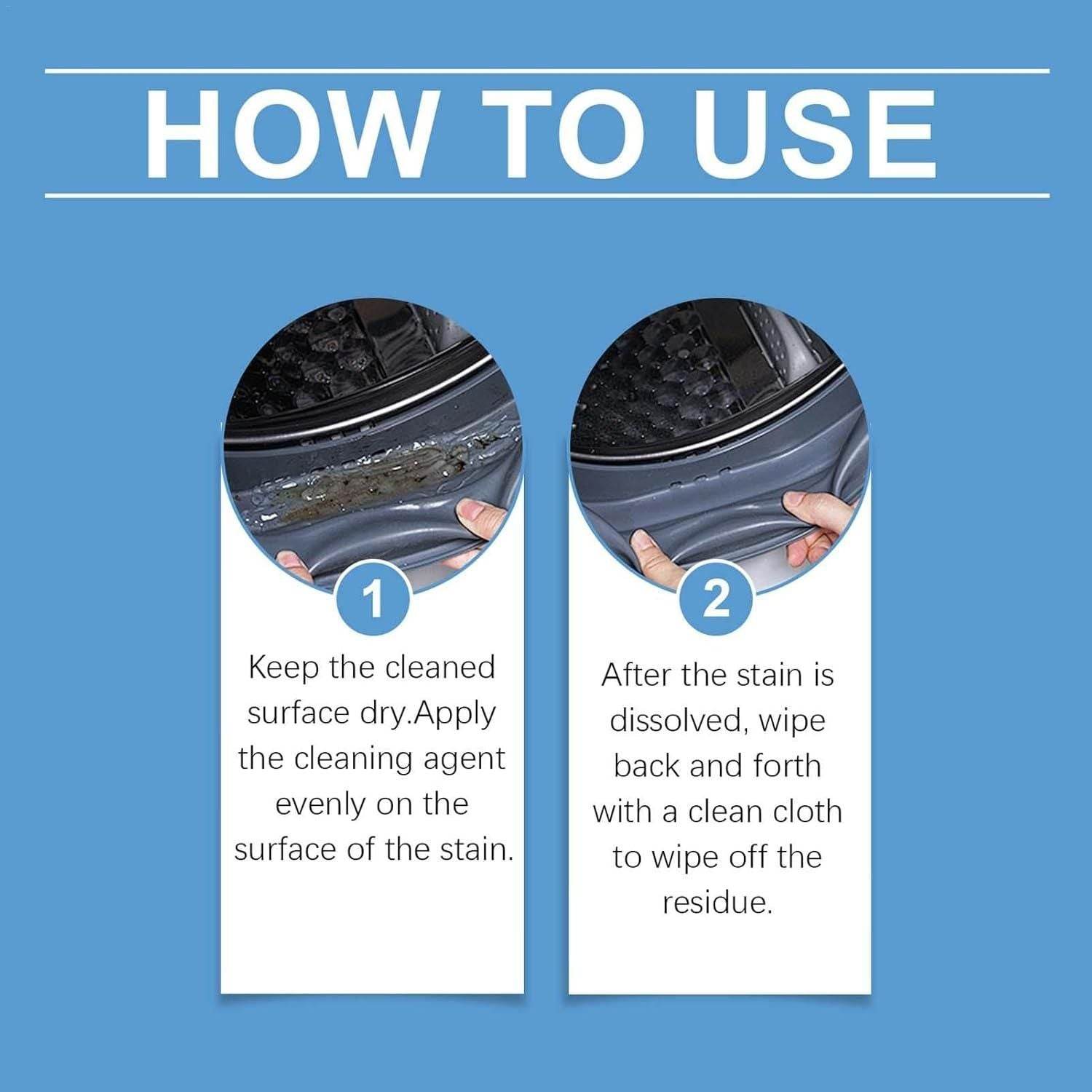 HOW TO USE

1

Keep the cleaned surface dry.Apply the cleaning agent evenly on the surface of the stain.

2

After the stain is dissolved, wipe back and forth with a clean cloth to wipe off the residue.