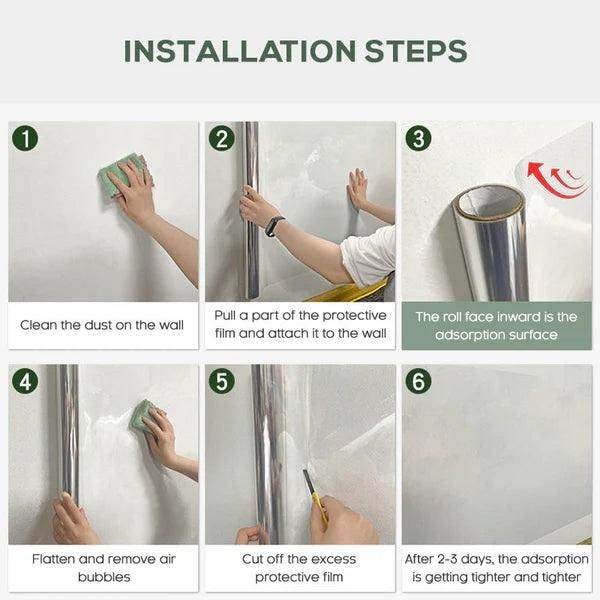 INSTALLATION STEPS

1

Clean the dust on the wall

2

Pull a part of the protective film and attach it to the wall

3

The roll face inward is the adsorption surface

4

Flatten and remove air bubbles

5

Cut off the excess protective film

6

After 2-3 days, the adsorption is getting tighter and tighter