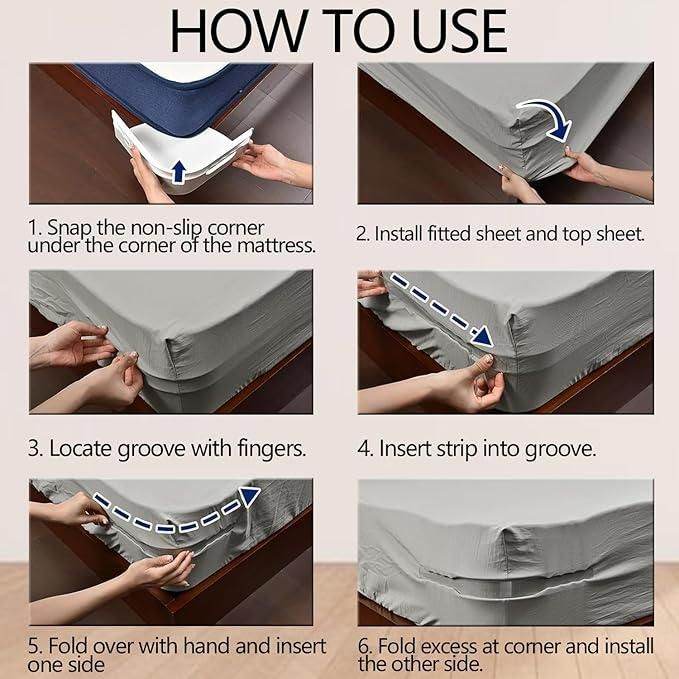 HOW TO USE

1. Snap the non-slip corner under the corner of the mattress.

2. Install fitted sheet and top sheet.

3. Locate groove with fingers.

4. Insert strip into groove.

5. Fold over with hand and insert one side

6. Fold excess at corner and install the other side.