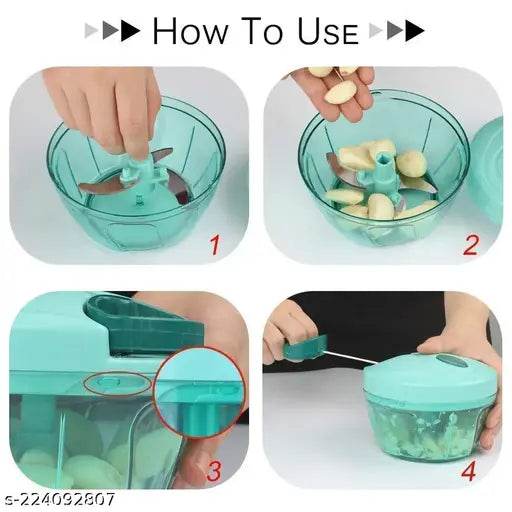 HOW TO USE

1

2

3

4

s-224092807